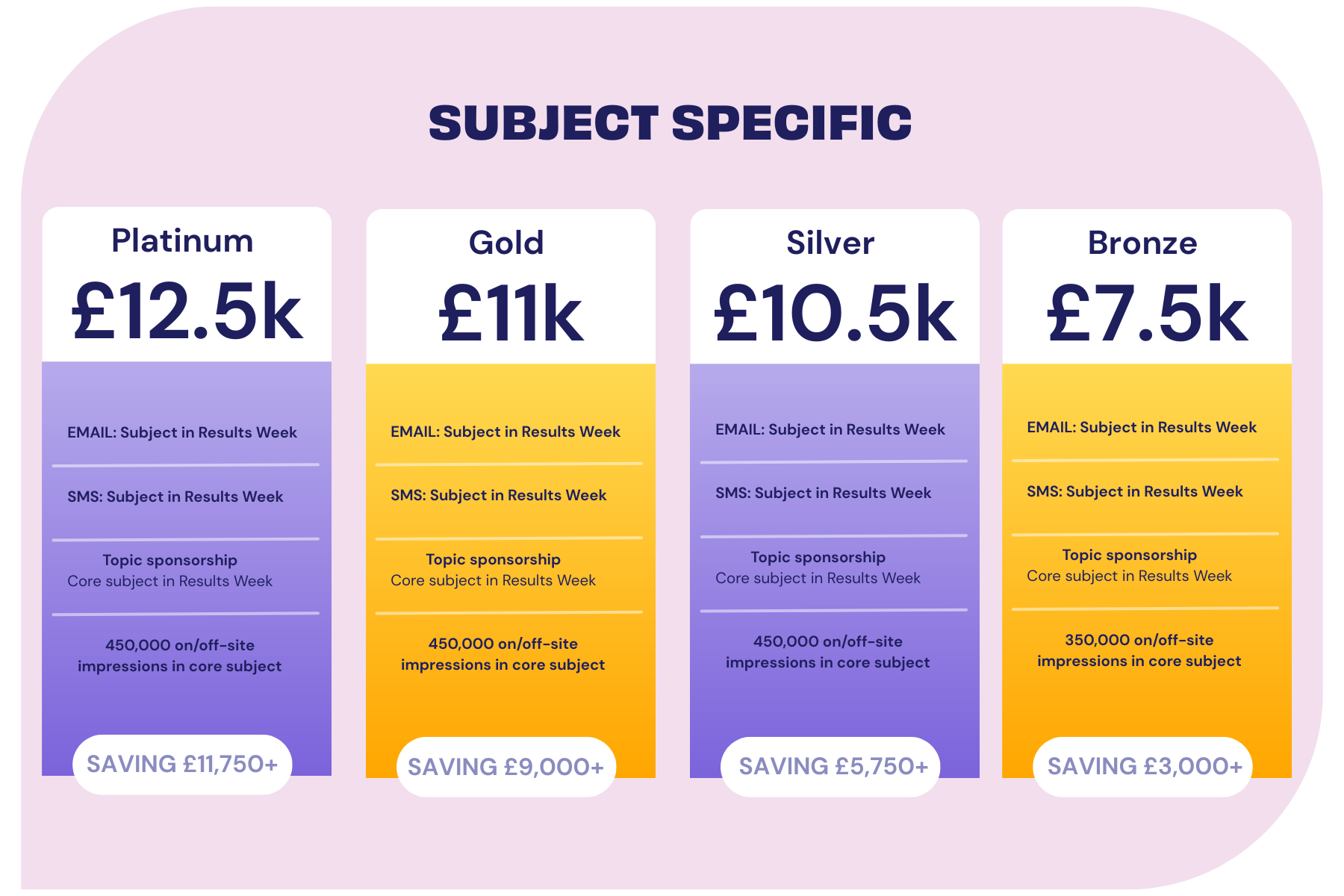 SUBJECT SPECIFIC

Platinum

£12.5k

EMAIL: Subject in Results Week

SMS: Subject in Results Week

Topic sponsorship
Core subject in Results Week

450,000 on/off-site impressions in core subject

SAVING £11,750+

Gold

£11k

EMAIL: Subject in Results Week

SMS: Subject in Results Week

Topic sponsorship
Core subject in Results Week

450,000 on/off-site impressions in core subject

SAVING £9,000+

Silver

£10.5k

EMAIL: Subject in Results Week

SMS: Subject in Results Week

Topic sponsorship
Core subject in Results Week

450,000 on/off-site impressions in core subject

SAVING £5,750+

Bronze

£7.5k

EMAIL: Subject in Results Week

SMS: Subject in Results Week

Topic sponsorship
Core subject in Results Week

350,000 on/off-site impressions in core subject

SAVING £3,000+